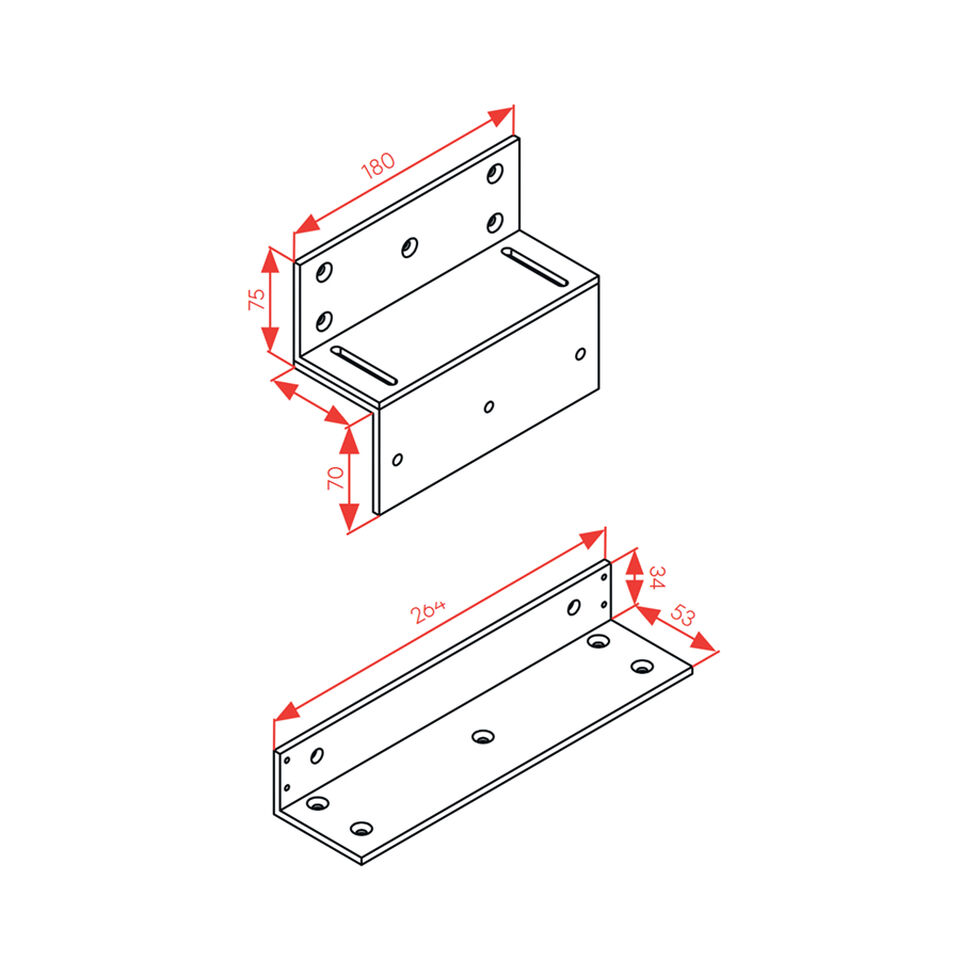 180
75
70
264
34
53